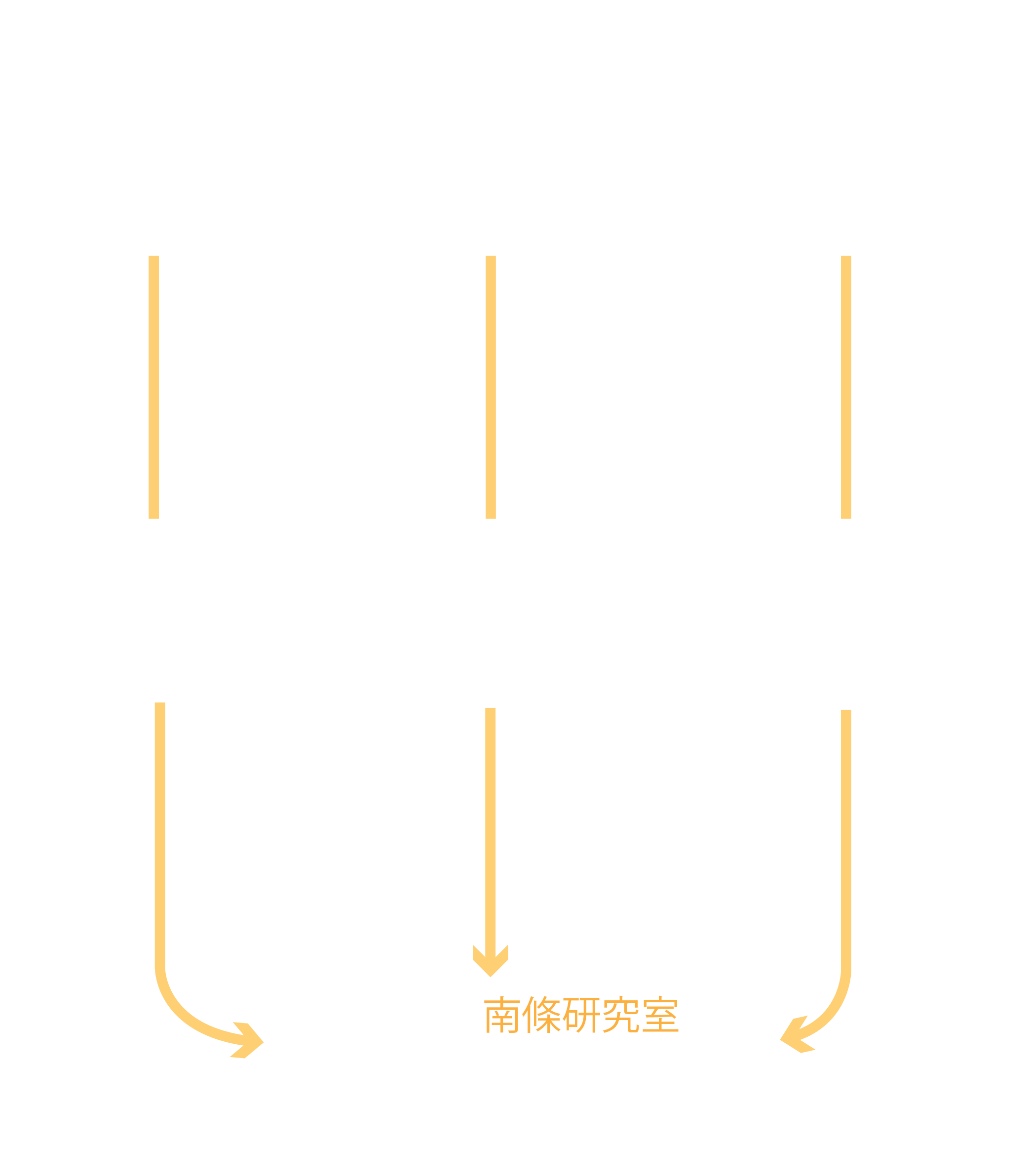 南條研究室